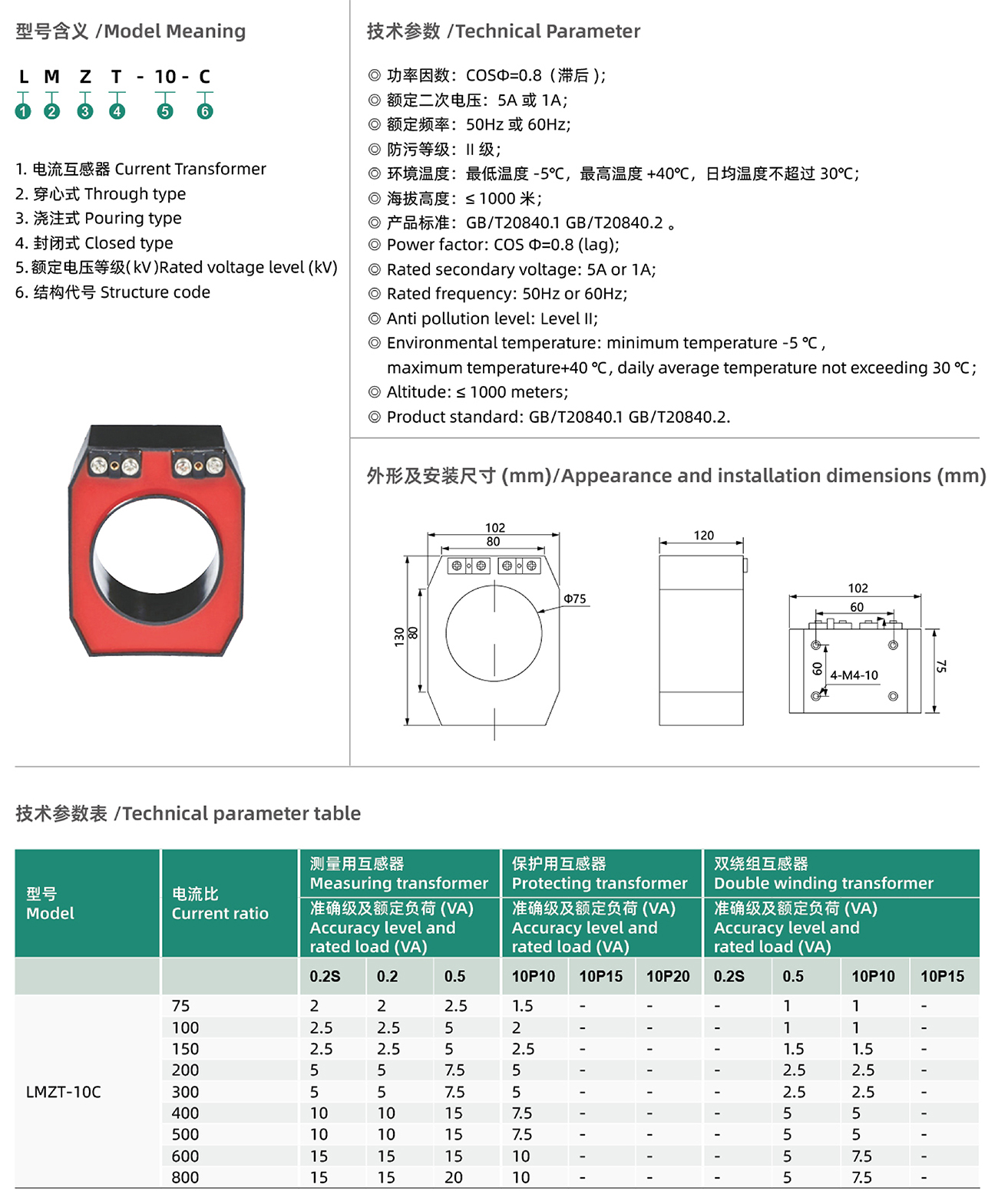 型号含义 /Model Meaning

L M Z T - 10 - C
1 2 3 4 5 6

1. 电流互感器 Current Transformer
2. 穿心式 Through type
3. 浇注式 Pouring type
4. 封闭式 Closed type
5. 额定电压等级(kV)Rated voltage level (kV)
6. 结构代号 Structure code

技术参数 /Technical Parameter

◎ 功率因数：COSΦ=0.8（滞后）;
◎ 额定二次电压：5A 或 1A;
◎ 额定频率：50Hz 或 60Hz;
◎ 防污等级：II 级;
◎ 环境温度：最低温度 -5℃，最高温度 +40℃，日均温度不超过 30℃;
◎ 海拔高度：≤ 1000 米;
◎ 产品标准：GB/T20840.1 GB/T20840.2 。
◎ Power factor: COS Φ=0.8 (lag);
◎ Rated secondary voltage: 5A or 1A;
◎ Rated frequency: 50Hz or 60Hz;
◎ Anti pollution level: Level II;
◎ Environmental temperature: minimum temperature -5 ℃ , maximum temperature+40 ℃, daily average temperature not exceeding 30 ℃;
◎ Altitude: ≤ 1000 meters;
◎ Product standard: GB/T20840.1 GB/T20840.2.

外形及安装尺寸 (mm)/Appearance and installation dimensions (mm)

102
80
Φ75
130
80
120
102
60
60
4-M4-10
75

技术参数表 /Technical parameter table

| 型号 Model | 电流比 Current ratio | 测量用互感器 Measuring transformer 准确级及额定负荷 (VA) Accuracy level and rated load (VA) | | | 保护用互感器 Protecting transformer 准确级及额定负荷 (VA) Accuracy level and rated load (VA) | | | 双绕组互感器 Double winding transformer 准确级及额定负荷 (VA) Accuracy level and rated load (VA) | | | |
|---|---|---|---|---|---|---|---|---|---|---|---|
| | | 0.2S | 0.2 | 0.5 | 10P10 | 10P15 | 10P20 | 0.2S | 0.5 | 10P10 | 10P15 |
| LMZT-10C | 75 | 2 | 2 | 2.5 | 1.5 | - | - | - | 1 | 1 | - |
| | 100 | 2.5 | 2.5 | 5 | 2 | - | - | - | 1 | 1 | - |
| | 150 | 2.5 | 2.5 | 5 | 2.5 | - | - | - | 1.5 | 1.5 | - |
| | 200 | 5 | 5 | 7.5 | 5 | - | - | - | 2.5 | 2.5 | - |
| | 300 | 5 | 5 | 7.5 | 5 | - | - | - | 2.5 | 2.5 | - |
| | 400 | 10 | 10 | 15 | 7.5 | - | - | - | 5 | 5 | - |
| | 500 | 10 | 10 | 15 | 7.5 | - | - | - | 5 | 5 | - |
| | 600 | 15 | 15 | 15 | 10 | - | - | - | 5 | 7.5 | - |
| | 800 | 15 | 15 | 20 | 10 | - | - | - | 5 | 7.5 | - |